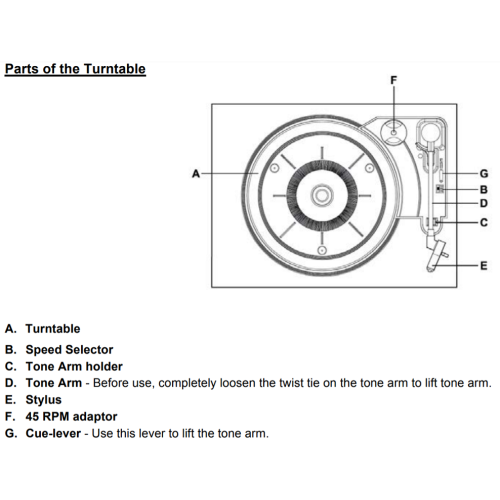 Parts of the Turntable

F
A
G
B
D
C
E

A. Turntable
B. Speed Selector
C. Tone Arm holder
D. Tone Arm - Before use, completely loosen the twist tie on the tone arm to lift tone arm.
E. Stylus
F. 45 RPM adaptor
G. Cue-lever - Use this lever to lift the tone arm.