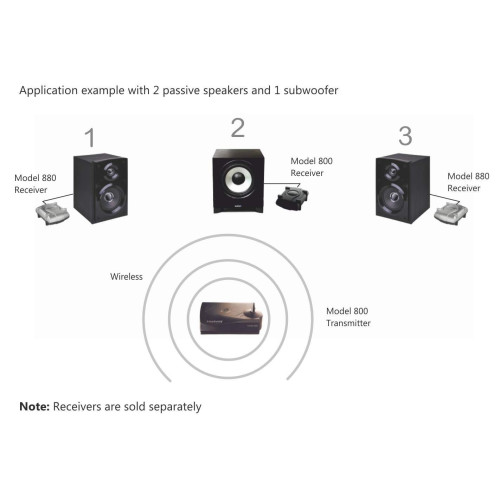 Application example with 2 passive speakers and 1 subwoofer

1

Model 880
Receiver

2

Model 800
Receiver

3

Model 880
Receiver

Wireless

Model 800
Transmitter

**Note:** Receivers are sold separately